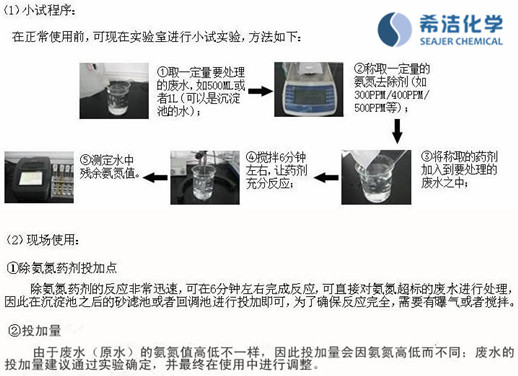 (1) 小试程序:

希洁化学
SEAJER CHEMICAL

在正常使用前，可现在实验室进行小试实验，方法如下:

①取一定量要处理的废水，如500ML或者1L（可以是沉淀池的水）;

②称取一定量的氨氮去除剂（如300PPM/400PPM/500PPM等）;

③将称取的药剂加入到要处理的废水之中;

④搅拌6分钟左右，让药剂充分反应;

⑤测定水中残余氨氮值。

(2) 现场使用:

①除氨氮药剂投加点

除氨氮药剂的反应非常迅速，可在6分钟左右完成反应，可直接对氨氮超标的废水进行处理，因此在沉淀池之后的砂滤池或者回调池进行投加即可，为了确保反应完全，需要有曝气或者搅拌。

②投加量

由于废水（原水）的氨氮值高低不一样，因此投加量会因氨氮高低而不同；废水的投加量建议通过实验确定，并最终在使用中进行调整。